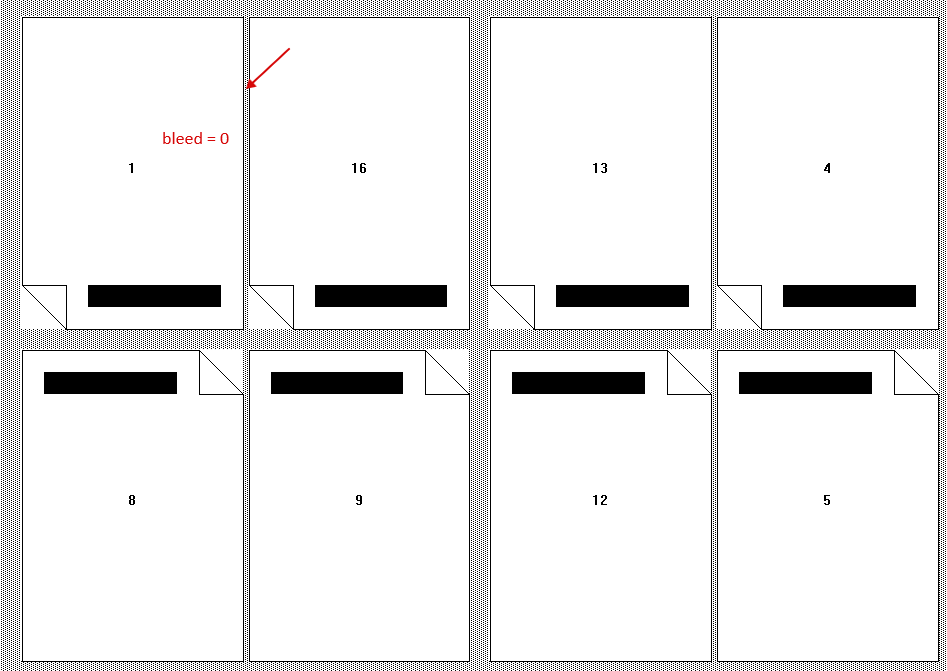 bleed = 0

1

16

13

4

8

9

12

5