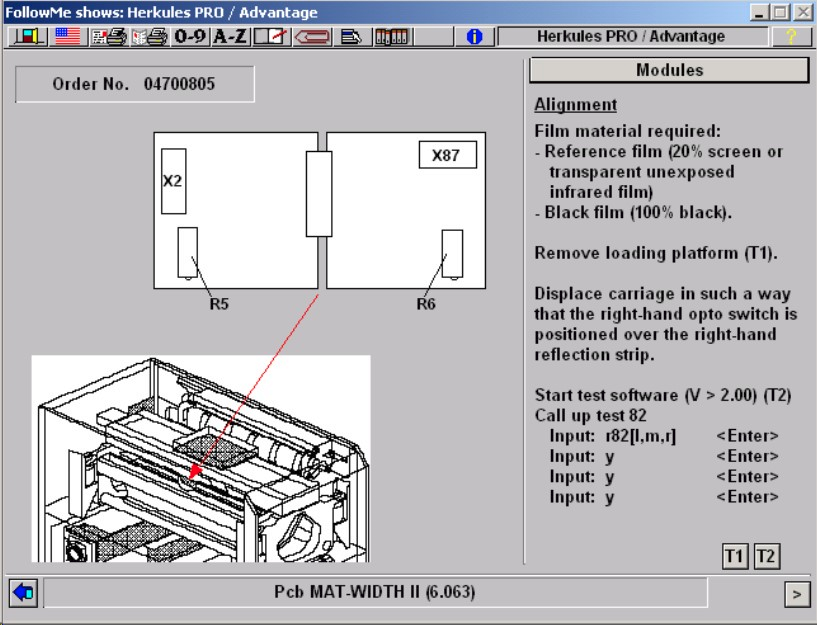 FollowMe shows: Herkules PRO / Advantage

0-9 A-Z

Herkules PRO / Advantage

?

Order No. 04700805

X2

X87

R5

R6

Modules

Alignment

Film material required:
- Reference film (20% screen or transparent unexposed infrared film)
- Black film (100% black).

Remove loading platform (T1).

Displace carriage in such a way that the right-hand opto switch is positioned over the right-hand reflection strip.

Start test software (V > 2.00) (T2)
Call up test 82
Input: r82[l,m,r] <Enter>
Input: y <Enter>
Input: y <Enter>
Input: y <Enter>

T1 T2

Pcb MAT-WIDTH II (6.063)

>