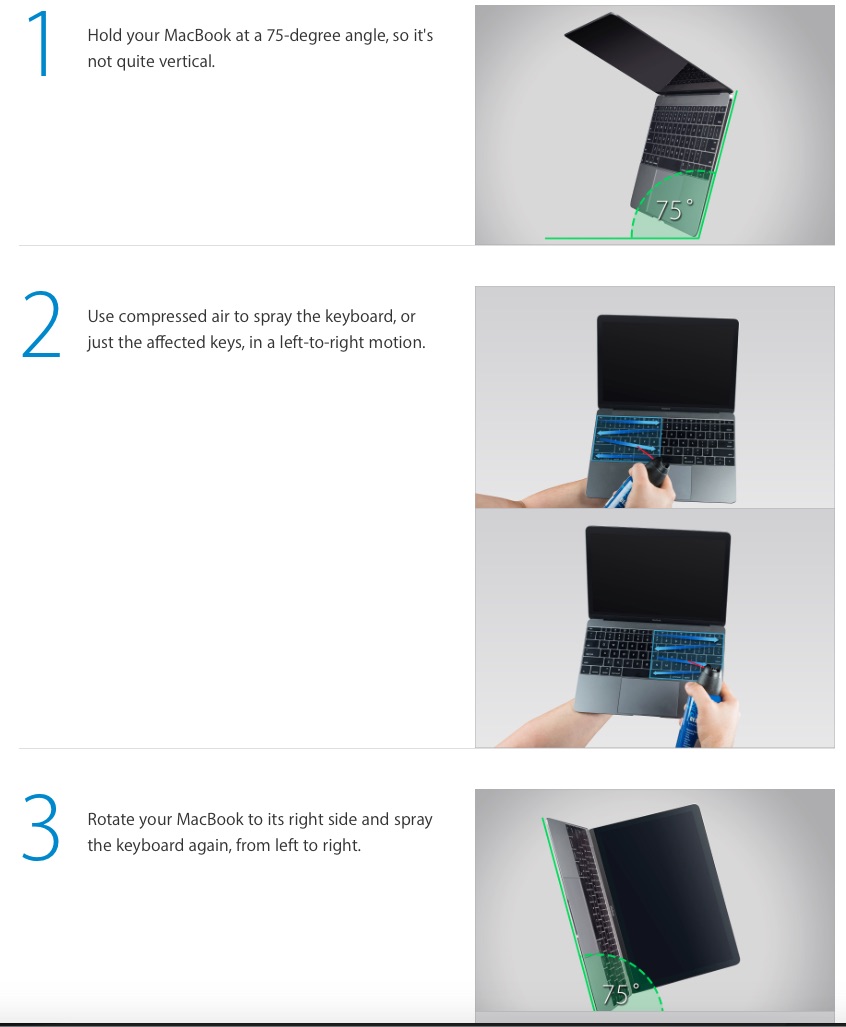 1

Hold your MacBook at a 75-degree angle, so it's not quite vertical.

75°

2

Use compressed air to spray the keyboard, or just the affected keys, in a left-to-right motion.

3

Rotate your MacBook to its right side and spray the keyboard again, from left to right.

75°